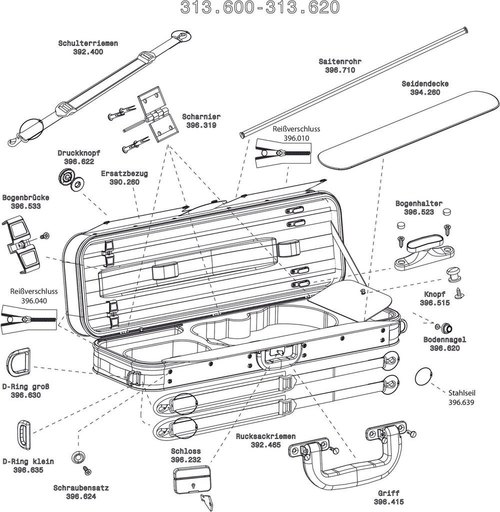 313.600-313.620

Schulterriemen
392.400

Saitenrohr
396.710

Seidendecke
394.260

Scharnier
396.319

Reißverschluss
396.010

Druckknopf
396.622

Ersatzbezug
390.260

Bogenbrücke
396.533

Bogenhalter
396.523

Reißverschluss
396.040

Knopf
396.515

Bodennagel
396.620

D-Ring groß
396.630

Stahlseil
396.639

D-Ring klein
396.635

Rucksackriemen
392.465

Schloss
396.232

Schraubensatz
396.624

Griff
396.415