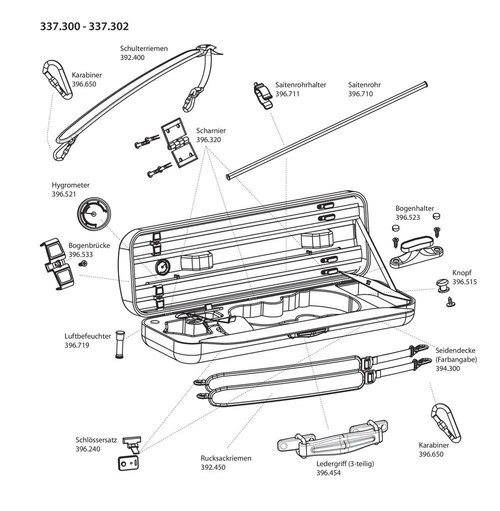 337.300 - 337.302

Schulterriemen
392.400

Karabiner
396.650

Saitenrohrhalter
396.711

Saitenrohr
396.710

Scharnier
396.320

Hygrometer
396.521

Bogenhalter
396.523

Bogenbrücke
396.533

Knopf
396.515

Luftbefeuchter
396.719

Seidendecke
(Farbangabe)
394.300

Schlössersatz
396.240

Rucksackriemen
392.450

Ledergriff (3-teilig)
396.454

Karabiner
396.650