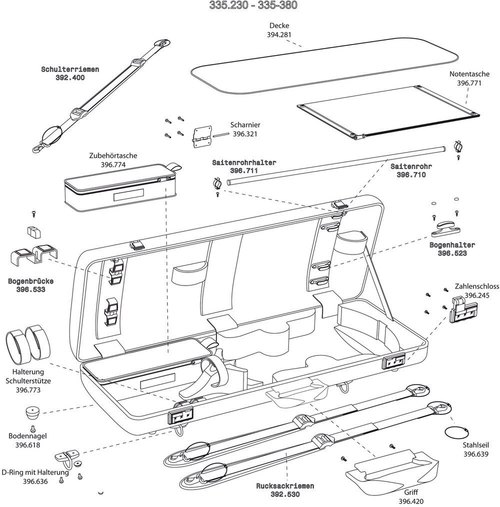 335.230 - 335-380

Decke
394.281

Schulterriemen
392.400

Notentasche
396.771

Scharnier
396.321

Zubehörtasche
396.774

Saitenrohrhalter
396.711

Saitenrohr
396.710

Bogenhalter
396.523

Bogenbrücke
396.533

Zahlenschloss
396.245

Halterung
Schulterstütze
396.773

Bodennagel
396.618

Stahlseil
396.639

D-Ring mit Halterung
396.636

Rucksackriemen
392.530

Griff
396.420