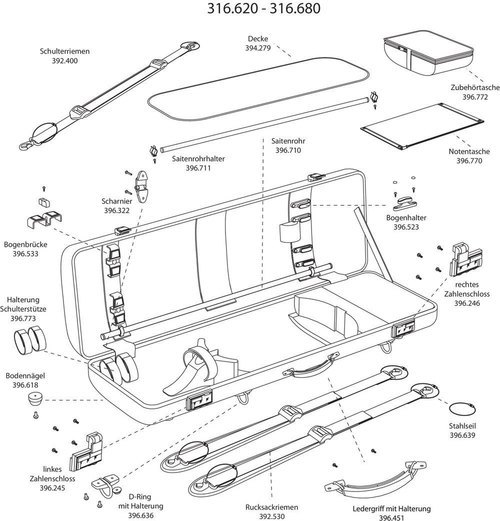 316.620 - 316.680

Schulterriemen
392.400

Decke
394.279

Zubehörtasche
396.772

Notentasche
396.770

Saitenrohr
396.710

Saitenrohrhalter
396.711

Scharnier
396.322

Bogenhalter
396.523

Bogenbrücke
396.533

rechtes
Zahlenschloss
396.246

Halterung
Schulterstütze
396.773

Bodennägel
396.618

Stahlseil
396.639

linkes
Zahlenschloss
396.245

D-Ring
mit Halterung
396.636

Rucksackriemen
392.530

Ledergriff mit Halterung
396.451